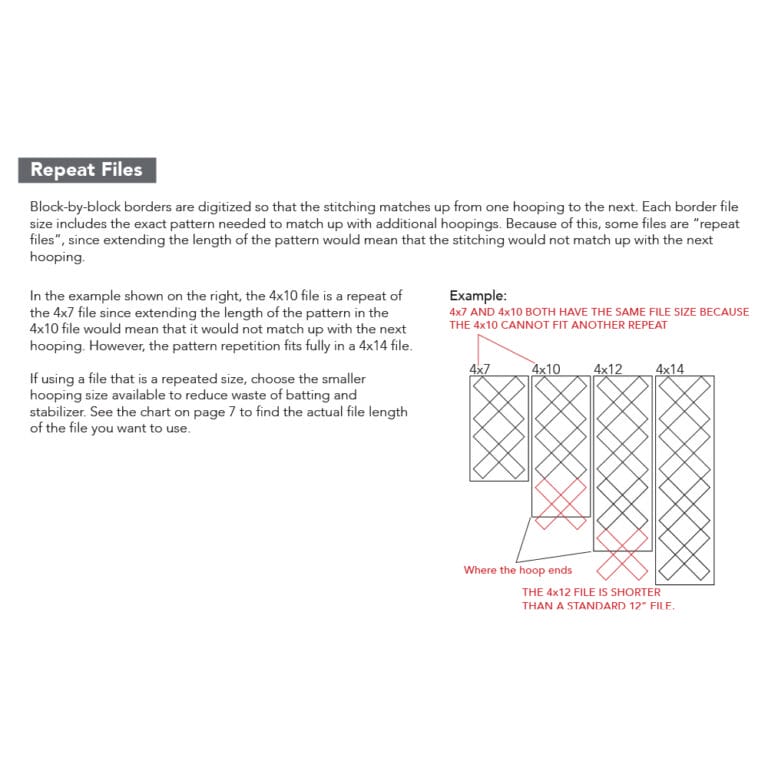 Repeat Files

Block-by-block borders are digitized so that the stitching matches up from one hooping to the next. Each border file size includes the exact pattern needed to match up with additional hoopings. Because of this, some files are "repeat files", since extending the length of the pattern would mean that the stitching would not match up with the next hooping.

In the example shown on the right, the 4x10 file is a repeat of the 4x7 file since extending the length of the pattern in the 4x10 file would mean that it would not match up with the next hooping. However, the pattern repetition fits fully in a 4x14 file.

If using a file that is a repeated size, choose the smaller hooping size available to reduce waste of batting and stabilizer. See the chart on page 7 to find the actual file length of the file you want to use.

Example:
4x7 AND 4x10 BOTH HAVE THE SAME FILE SIZE BECAUSE THE 4x10 CANNOT FIT ANOTHER REPEAT

4x7 4x10 4x12 4x14

Where the hoop ends

THE 4x12 FILE IS SHORTER THAN A STANDARD 12" FILE.